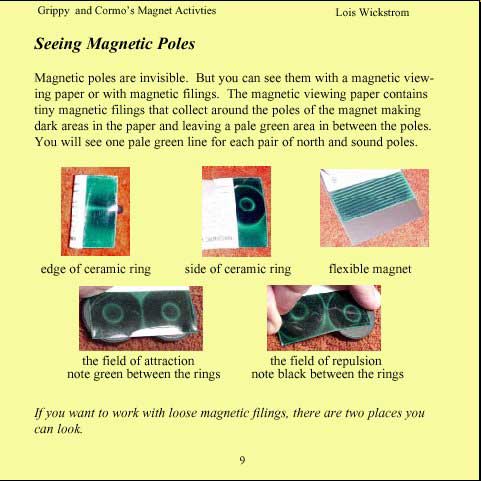 Grippy and Cormo's Magnet Activties

Lois Wickstrom

Seeing Magnetic Poles

Magnetic poles are invisible. But you can see them with a magnetic viewing paper or with magnetic filings. The magnetic viewing paper contains tiny magnetic filings that collect around the poles of the magnet making dark areas in the paper and leaving a pale green area in between the poles. You will see one pale green line for each pair of north and sound poles.

edge of ceramic ring

side of ceramic ring

flexible magnet

the field of attraction
note green between the rings

the field of repulsion
note black between the rings

If you want to work with loose magnetic filings, there are two places you can look.

9