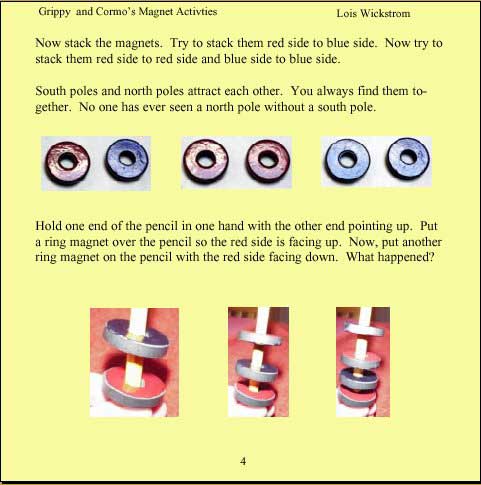 Grippy and Cormo's Magnet Activties Lois Wickstrom

Now stack the magnets. Try to stack them red side to blue side. Now try to stack them red side to red side and blue side to blue side.

South poles and north poles attract each other. You always find them together. No one has ever seen a north pole without a south pole.

Hold one end of the pencil in one hand with the other end pointing up. Put a ring magnet over the pencil so the red side is facing up. Now, put another ring magnet on the pencil with the red side facing down. What happened?

4